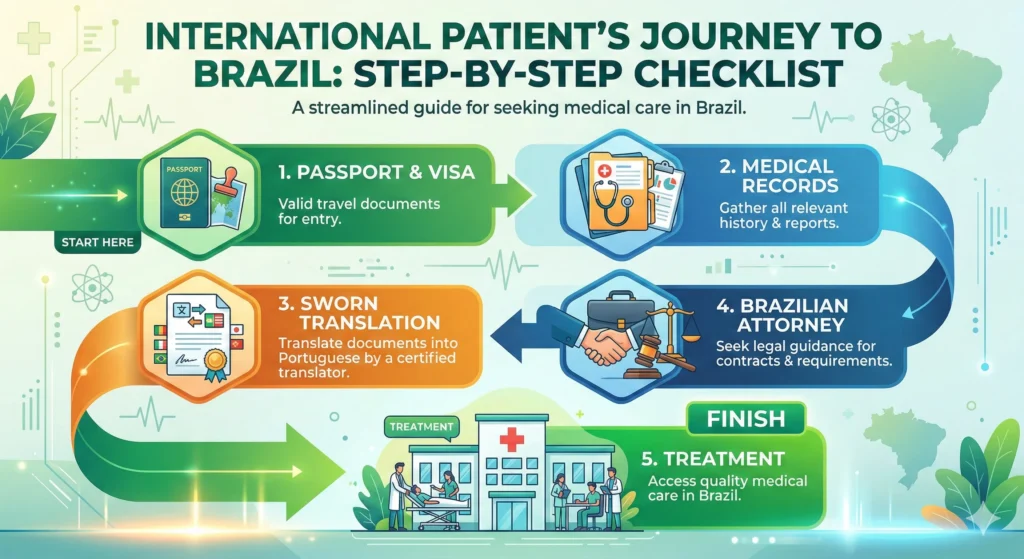 INTERNATIONAL PATIENT'S JOURNEY TO BRAZIL: STEP-BY-STEP CHECKLIST

A streamlined guide for seeking medical care in Brazil.

START HERE

PASSPORT

1. PASSPORT & VISA

Valid travel documents for entry.

2. MEDICAL RECORDS

Gather all relevant history & reports.

3. SWORN TRANSLATION

Translate documents into Portuguese by a certified translator.

4. BRAZILIAN ATTORNEY

Seek legal guidance for contracts & requirements.

TREATMENT

FINISH

5. TREATMENT

Access quality medical care in Brazil.